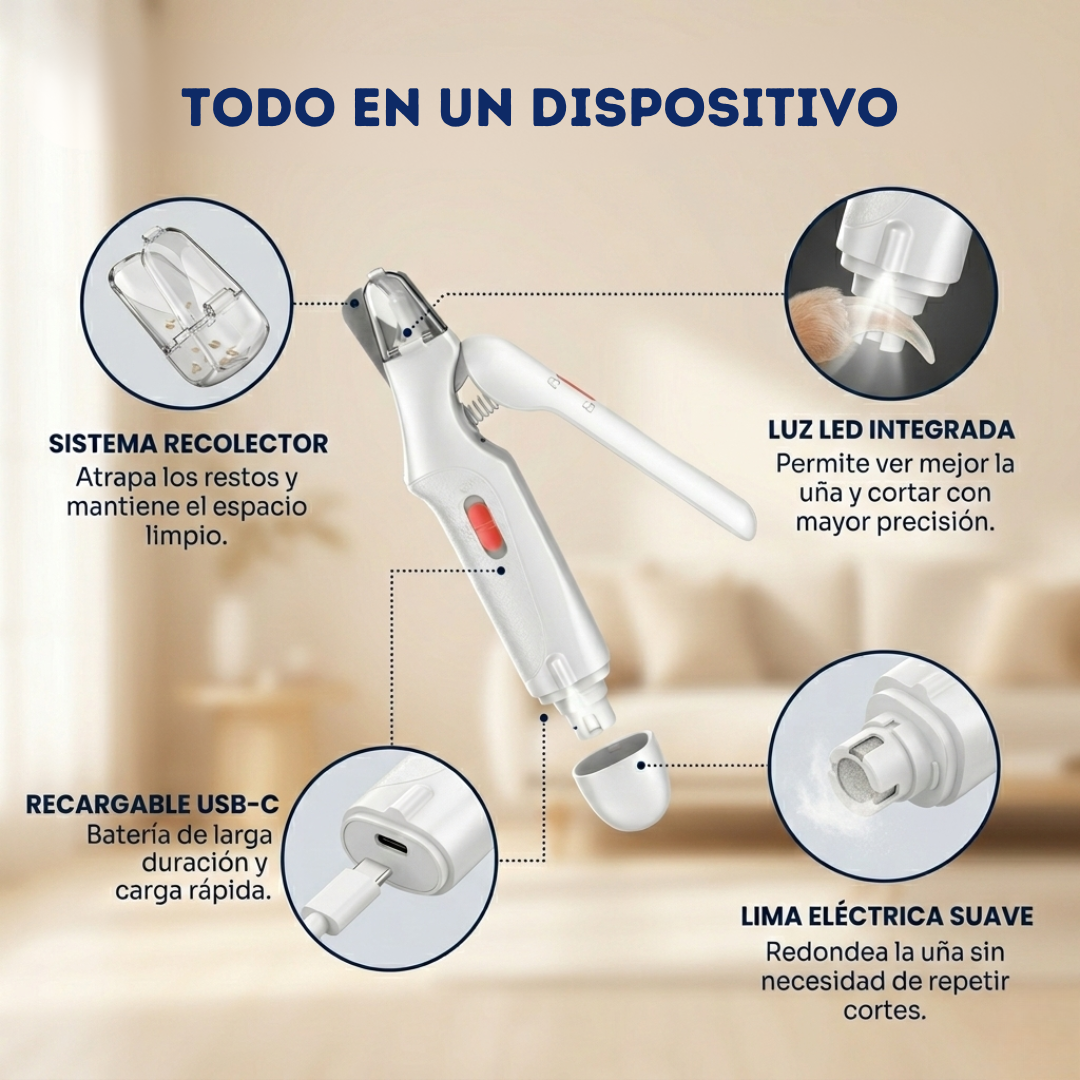 TODO EN UN DISPOSITIVO

SISTEMA RECOLECTOR
Atrapa los restos y mantiene el espacio limpio.

LUZ LED INTEGRADA
Permite ver mejor la uña y cortar con mayor precisión.

RECARGABLE USB-C
Batería de larga duración y carga rápida.

LIMA ELÉCTRICA SUAVE
Redondea la uña sin necesidad de repetir cortes.